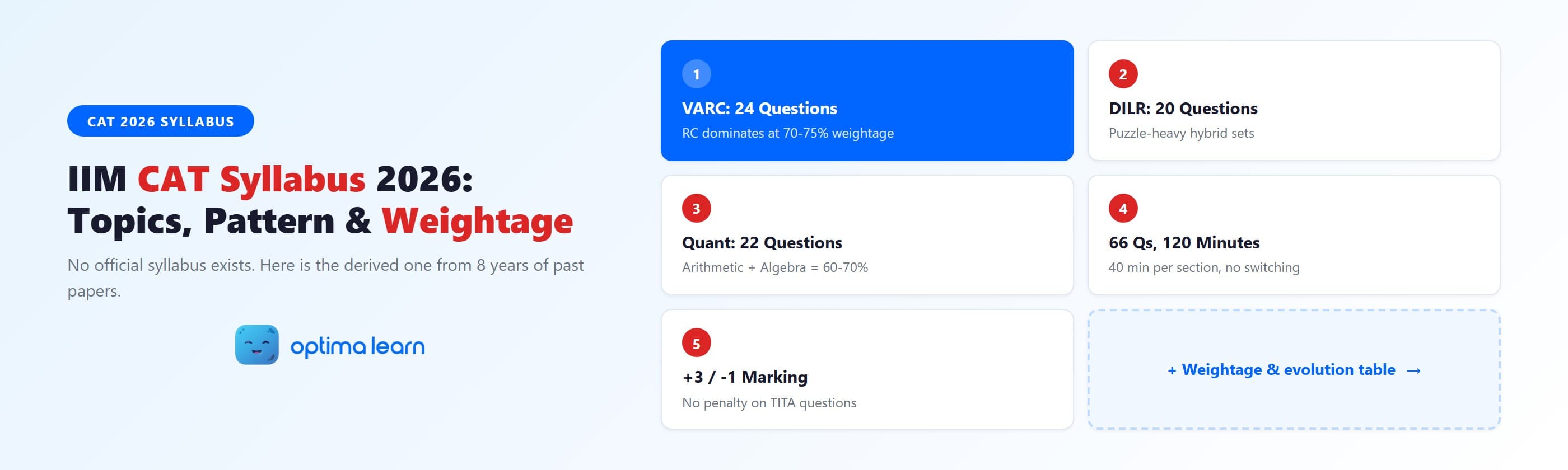 CAT 2026 SYLLABUS

IIM CAT Syllabus 2026: Topics, Pattern & Weightage

No official syllabus exists. Here is the derived one from 8 years of past papers.

optima learn

1

VARC: 24 Questions

RC dominates at 70-75% weightage

2

DILR: 20 Questions

Puzzle-heavy hybrid sets

3

Quant: 22 Questions

Arithmetic + Algebra = 60-70%

4

66 Qs, 120 Minutes

40 min per section, no switching

5

+3 / -1 Marking

No penalty on TITA questions

+ Weightage & evolution table →