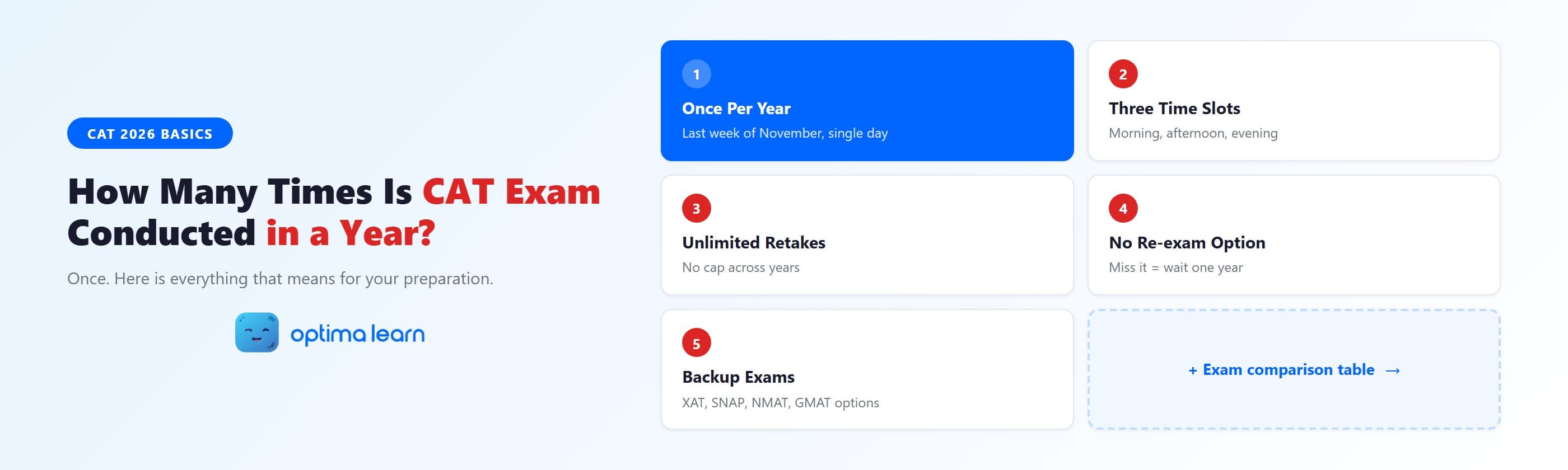 CAT 2026 BASICS

How Many Times Is CAT Exam Conducted in a Year?

Once. Here is everything that means for your preparation.

optima learn

1
Once Per Year
Last week of November, single day

2
Three Time Slots
Morning, afternoon, evening

3
Unlimited Retakes
No cap across years

4
No Re-exam Option
Miss it = wait one year

5
Backup Exams
XAT, SNAP, NMAT, GMAT options

+ Exam comparison table →